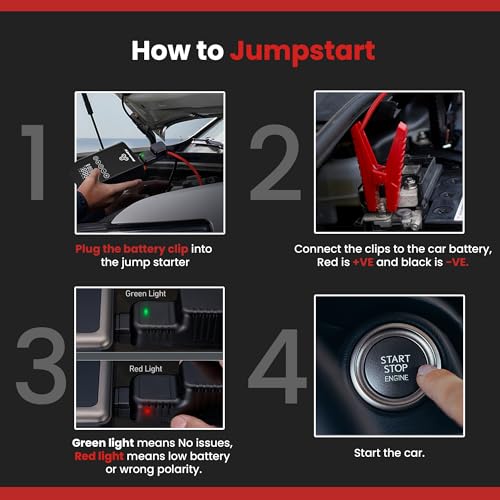 How to Jumpstart

1

Plug the battery clip into the jump starter

2

Connect the clips to the car battery, Red is +VE and black is -VE.

3

Green Light

Red Light

Green light means No issues, Red light means low battery or wrong polarity.

4

START
STOP
ENGINE

Start the car.