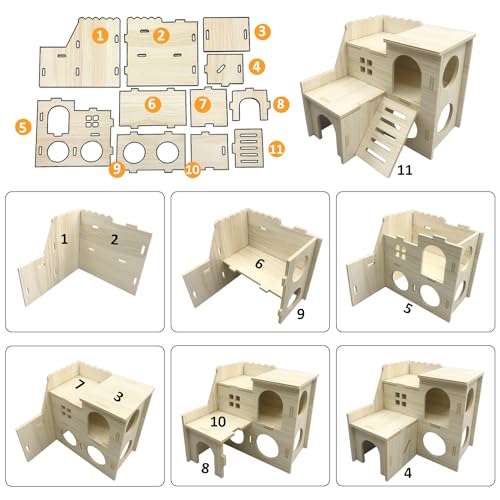 1 2 3 4 5 6 7 8 9 10 11

11

1 2

6 9

5

7 3

10 8

4