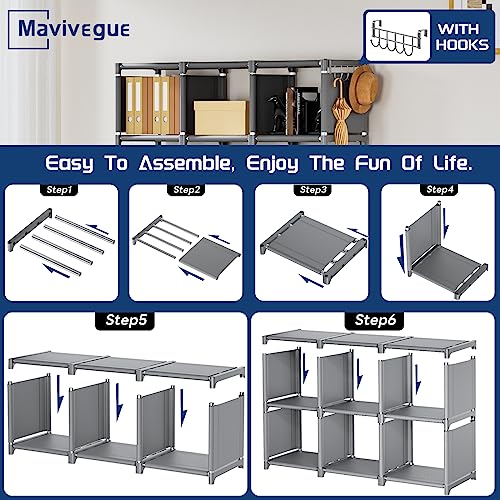 Mavivegue

WITH HOOKS

Easy To Assemble, Enjoy The Fun Of Life.

Step1

Step2

Step3

Step4

Step5

Step6