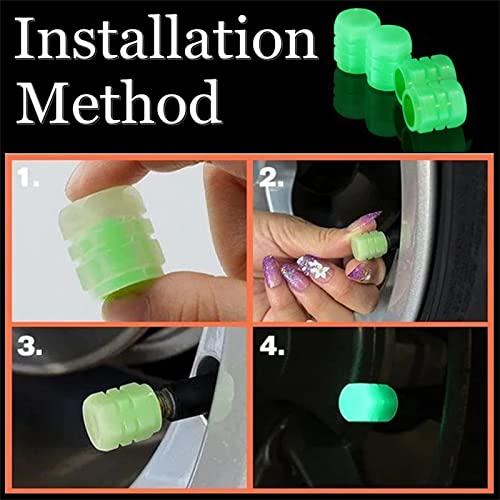 Installation Method

1.

2.

3.

4.