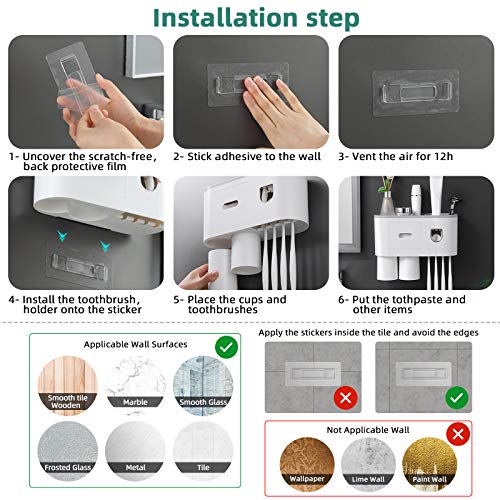 Installation step

1- Uncover the scratch-free, back protective film

2- Stick adhesive to the wall

3- Vent the air for 12h

4- Install the toothbrush, holder onto the sticker

5- Place the cups and toothbrushes

6- Put the tothpaste and other items

Applicable Wall Surfaces

Smooth tile Wooden

Marble

Smooth Glass

Frosted Glass

Metal

Tile

Apply the stickers inside the tile and avoid the edges

Not Applicable Wall

Wallpaper

Lime Wall

Paint Wall