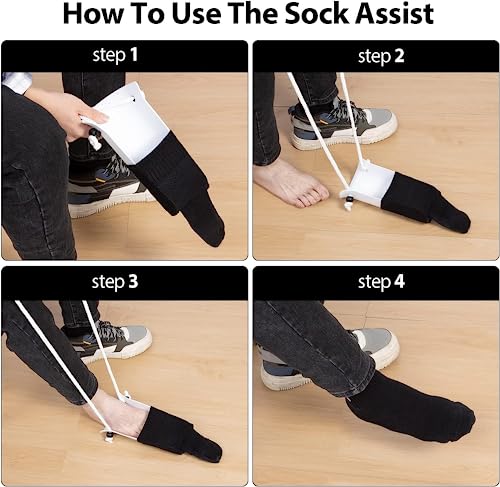 How To Use The Sock Assist

step 1

step 2

step 3

step 4