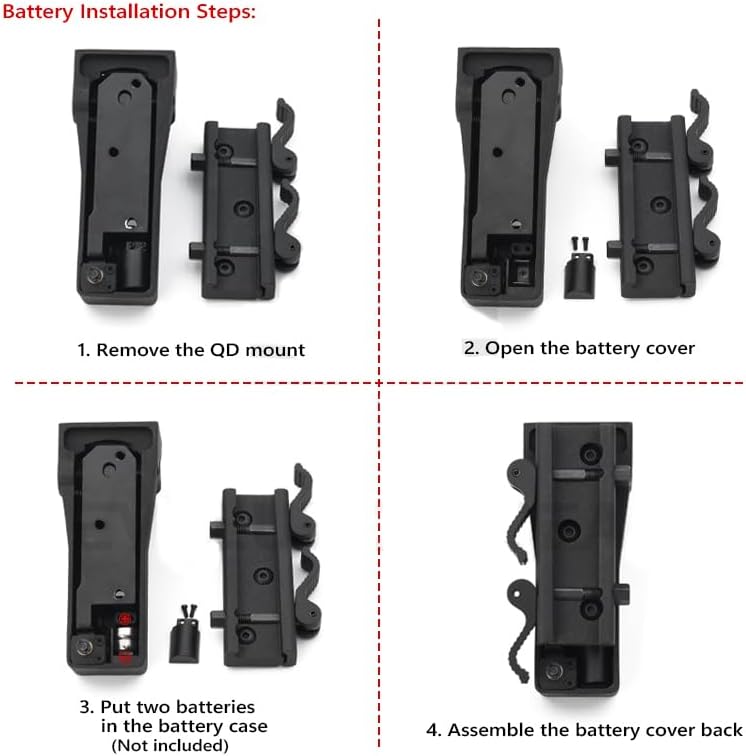 Battery Installation Steps:

1. Remove the QD mount

2. Open the battery cover

3. Put two batteries in the battery case (Not included)

4. Assemble the battery cover back