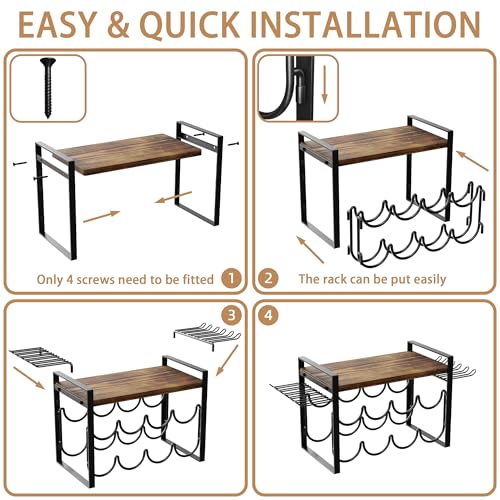 EASY & QUICK INSTALLATION

Only 4 screws need to be fitted 1

2 The rack can be put easily

3

4