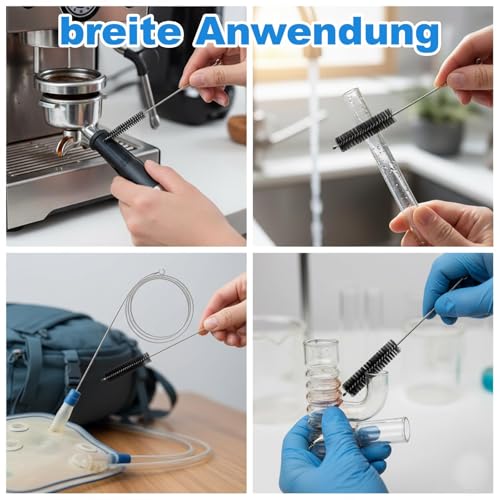 breite Anwendung