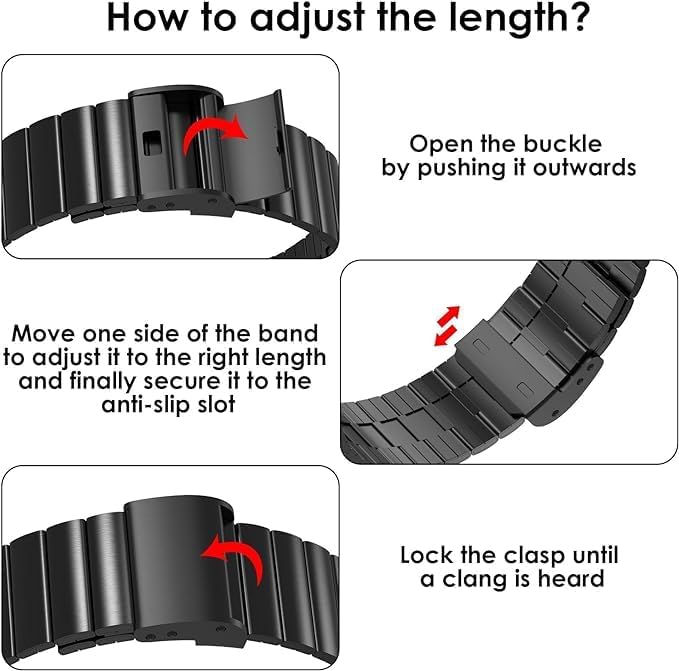 How to adjust the length?

Open the buckle by pushing it outwards

Move one side of the band to adjust it to the right length and finally secure it to the anti-slip slot

Lock the clasp until a clang is heard