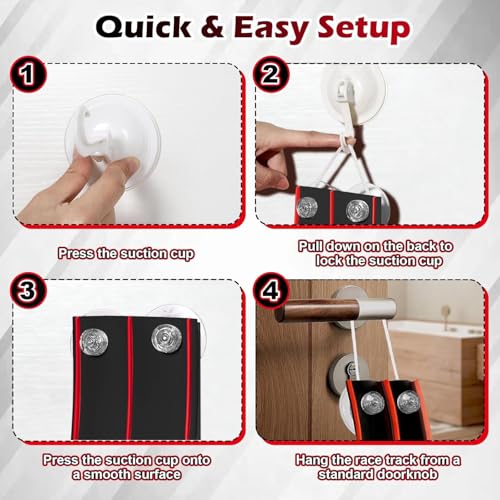 Quick & Easy Setup

1

Press the suction cup

2

Pull down on the back to lock the suction cup

3

Press the suction cup onto a smooth surface

4

Hang the race track from a standard doorknob