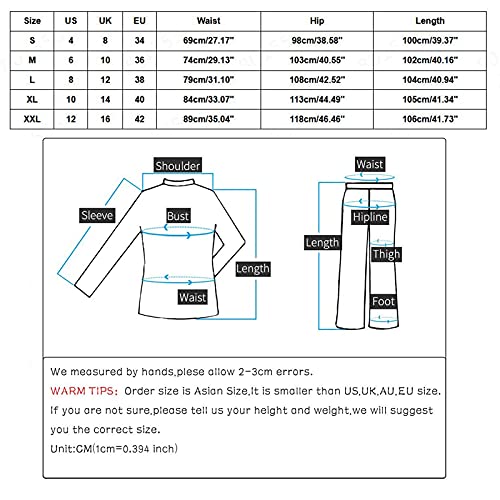 | Size | US | UK | EU | Waist | Hip | Length |
|---|---|---|---|---|---|---|
| S | 4 | 8 | 34 | 69cm/27.17" | 98cm/38.58" | 100cm/39.37" |
| M | 6 | 10 | 36 | 74cm/29.13" | 103cm/40.55" | 102cm/40.16" |
| L | 8 | 12 | 38 | 79cm/31.10" | 108cm/42.52" | 104cm/40.94" |
| XL | 10 | 14 | 40 | 84cm/33.07" | 113cm/44.49" | 105cm/41.34" |
| XXL | 12 | 16 | 42 | 89cm/35.04" | 118cm/46.46" | 106cm/41.73" |

Shoulder
Sleeve
Bust
Length
Waist

Waist
Hipline
Length
Thigh
Foot

We measured by hands,plese allow 2-3cm errors.
WARM TIPS: Order size is Asian Size,It is smaller than US,UK,AU,EU size. If you are not sure,please tell us your height and weight,we will suggest you the correct size.
Unit:CM(1cm=0.394 inch)