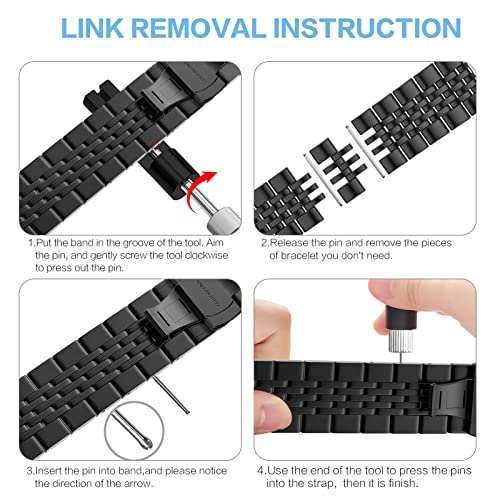 LINK REMOVAL INSTRUCTION

1.Put the band in the groove of the tool. Aim the pin, and gently screw the tool clockwise to press out the pin.

2.Release the pin and remove the pieces of bracelet you don't need.

3.Insert the pin into band,and please notice the direction of the arrow.

4.Use the end of the tool to press the pins into the strap, then it is finish.