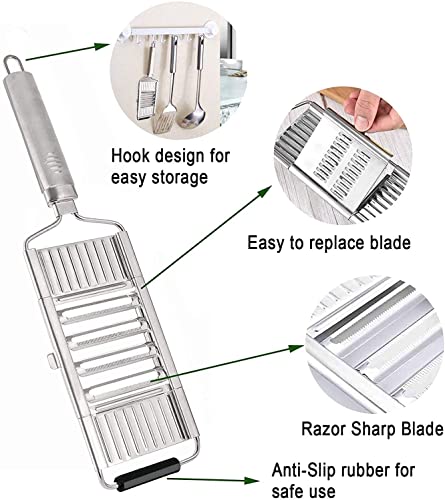 Hook design for easy storage

Easy to replace blade

Razor Sharp Blade

Anti-Slip rubber for safe use