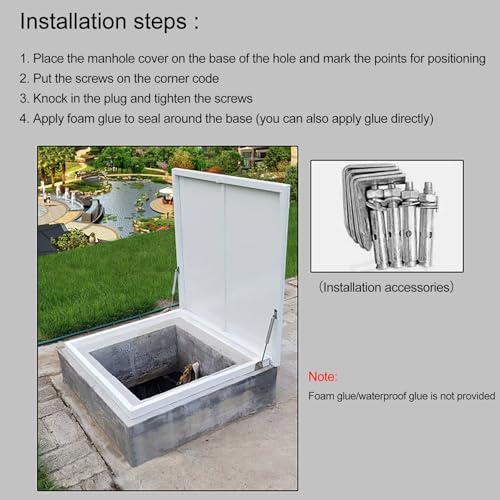 Installation steps :

1. Place the manhole cover on the base of the hole and mark the points for positioning
2. Put the screws on the corner code
3. Knock in the plug and tighten the screws
4. Apply foam glue to seal around the base (you can also apply glue directly)

(Installation accessories)

Note:
Foam glue/waterproof glue is not provided