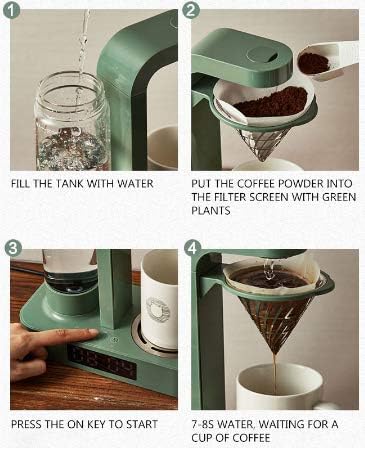 1

FILL THE TANK WITH WATER

2

PUT THE COFFEE POWDER INTO THE FILTER SCREEN WITH GREEN PLANTS

3

PRESS THE ON KEY TO START

4

7-8S WATER, WAITING FOR A CUP OF COFFEE