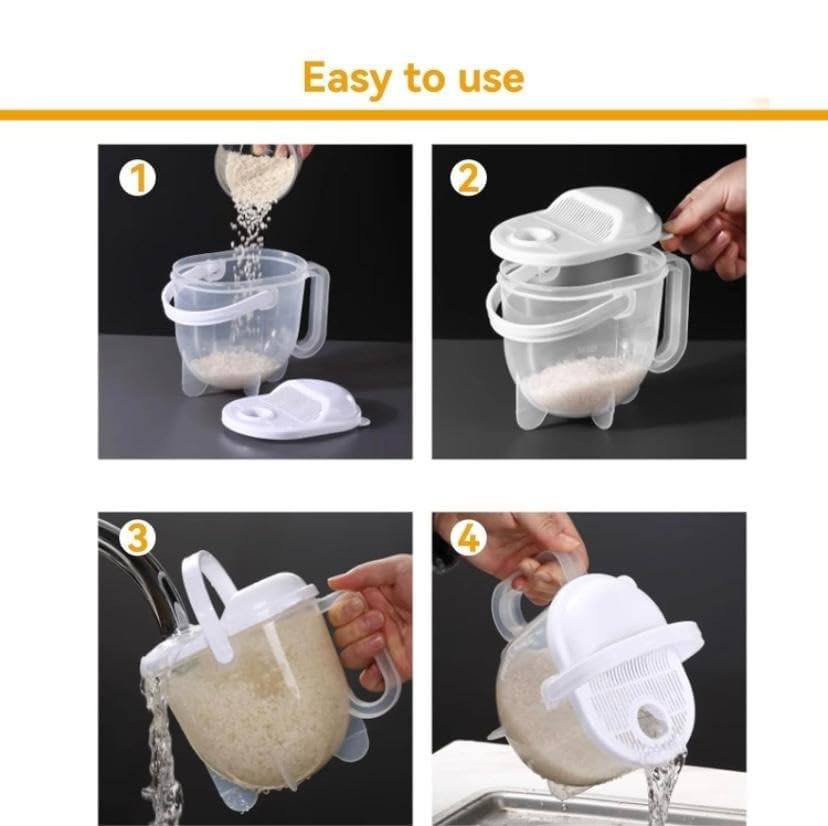 Easy to use

1

2

3

4