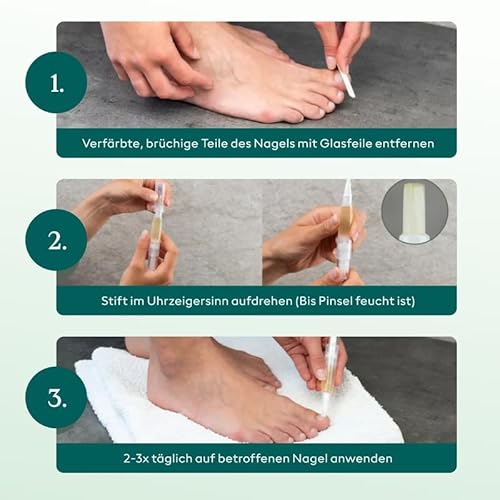 1.

Verfärbte, brüchige Teile des Nagels mit Glasfeile entfernen

2.

Stift im Uhrzeigersinn aufdrehen (Bis Pinsel feucht ist)

3.

2-3x täglich auf betroffenen Nagel anwenden