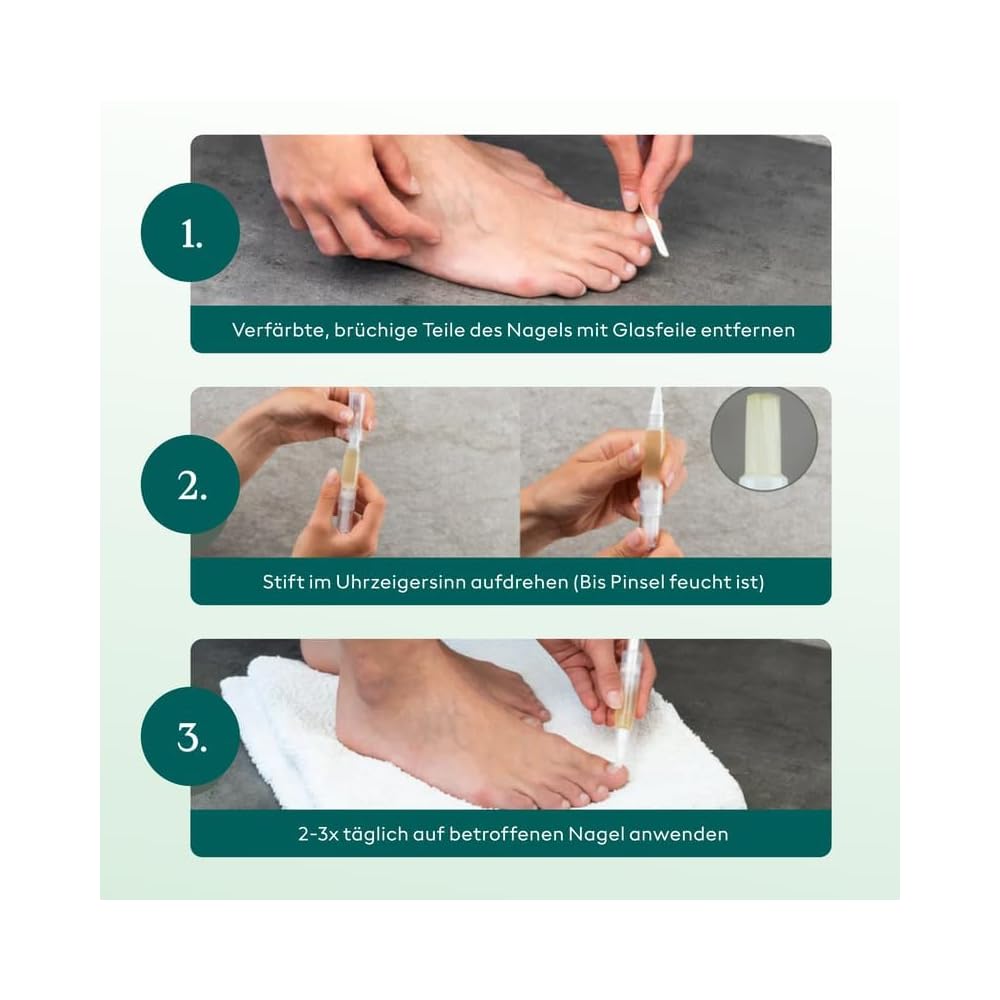 1.

Verfärbte, brüchige Teile des Nagels mit Glasfeile entfernen

2.

Stift im Uhrzeigersinn aufdrehen (Bis Pinsel feucht ist)

3.

2-3x täglich auf betroffenen Nagel anwenden