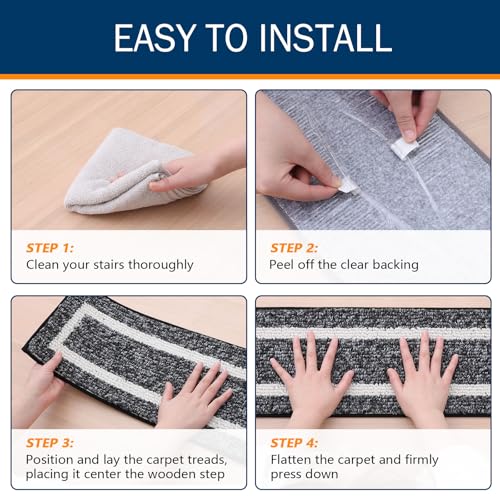 EASY TO INSTALL

STEP 1:
Clean your stairs thoroughly

STEP 2:
Peel off the clear backing

STEP 3:
Position and lay the carpet treads, placing it center the wooden step

STEP 4:
Flatten the carpet and firmly press down