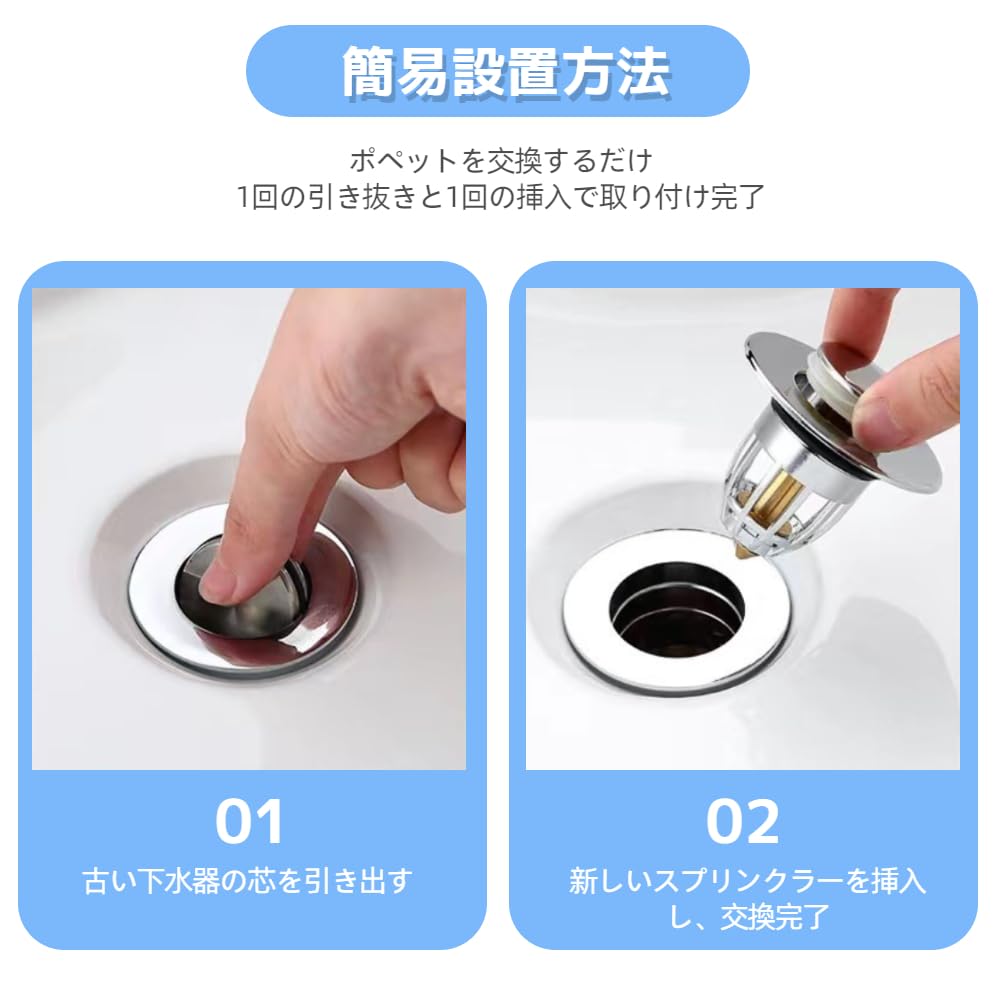 簡易設置方法

ポペットを交換するだけ
1回の引き抜きと1回の挿入で取り付け完了

01
古い下水器の芯を引き出す

02
新しいスプリンクラーを挿入し、交換完了