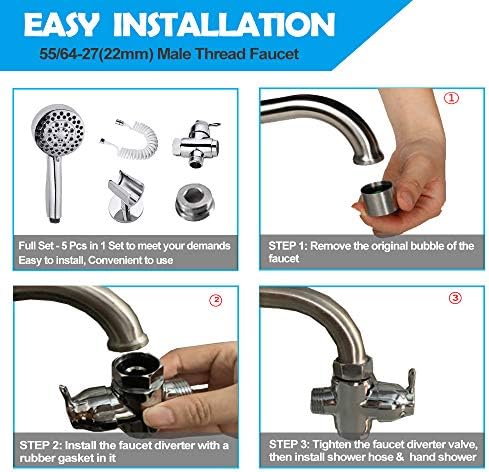 EASY INSTALLATION
55/64-27(22mm) Male Thread Faucet

Full Set - 5 Pcs in 1 Set to meet your demands
Easy to install, Convenient to use

①
STEP 1: Remove the original bubble of the faucet

②
STEP 2: Install the faucet diverter with a rubber gasket in it

③
STEP 3: Tighten the faucet diverter valve, then install shower hose & hand shower