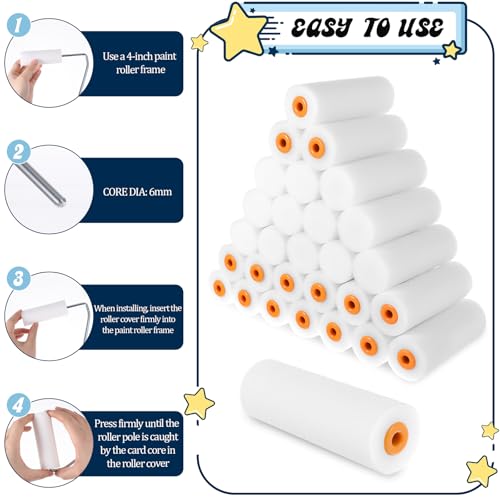 EASY TO USE

1

Use a 4-inch paint roller frame

2

CORE DIA: 6mm

3

When installing, insert the roller cover firmly into the paint roller frame

4

Press firmly until the roller pole is caught by the card core in the roller cover