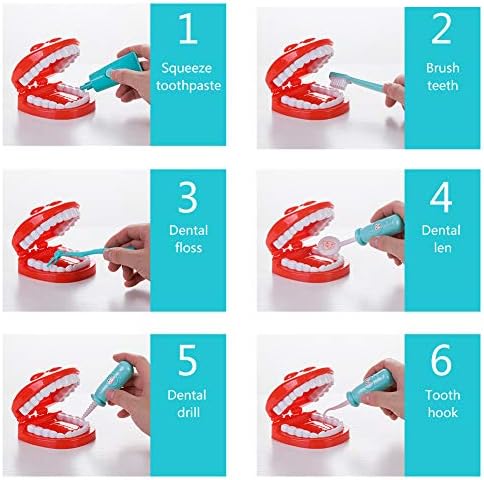 1
Squeeze toothpaste

2
Brush teeth

3
Dental floss

4
Dental len

5
Dental drill

6
Tooth hook