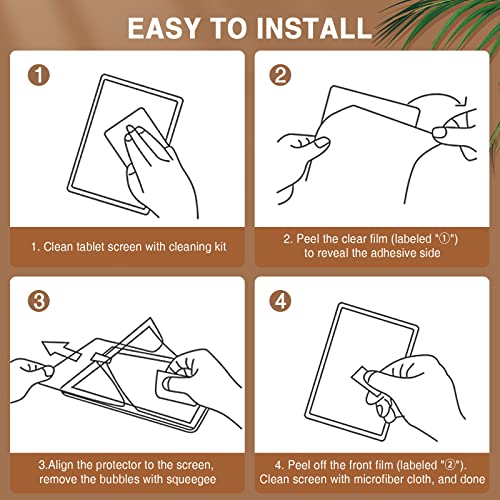 EASY TO INSTALL

1

1. Clean tablet screen with cleaning kit

2

2. Peel the clear film (labeled "①") to reveal the adhesive side

3

3.Align the protector to the screen, remove the bubbles with squeegee

4

4. Peel off the front film (labeled "②"). Clean screen with microfiber cloth, and done