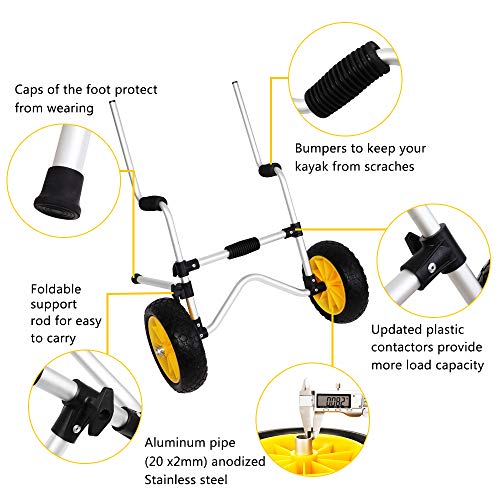 Caps of the foot protect from wearing

Bumpers to keep your kayak from scraches

Foldable support rod for easy to carry

Updated plastic contactors provide more load capacity

0.082

Aluminum pipe (20 x2mm) anodized Stainless steel