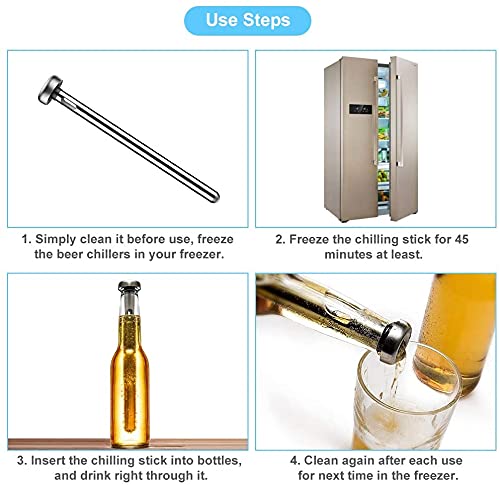 Use Steps

1. Simply clean it before use, freeze the beer chillers in your freezer.

2. Freeze the chilling stick for 45 minutes at least.

3. Insert the chilling stick into bottles, and drink right through it.

4. Clean again after each use for next time in the freezer.