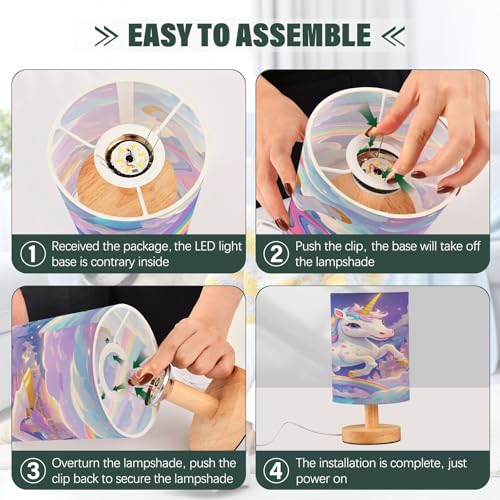 EASY TO ASSEMBLE

① Received the package, the LED light base is contrary inside

② Push the clip, the base will take off the lampshade

③ Overturn the lampshade, push the clip back to secure the lampshade

④ The installation is complete, just power on