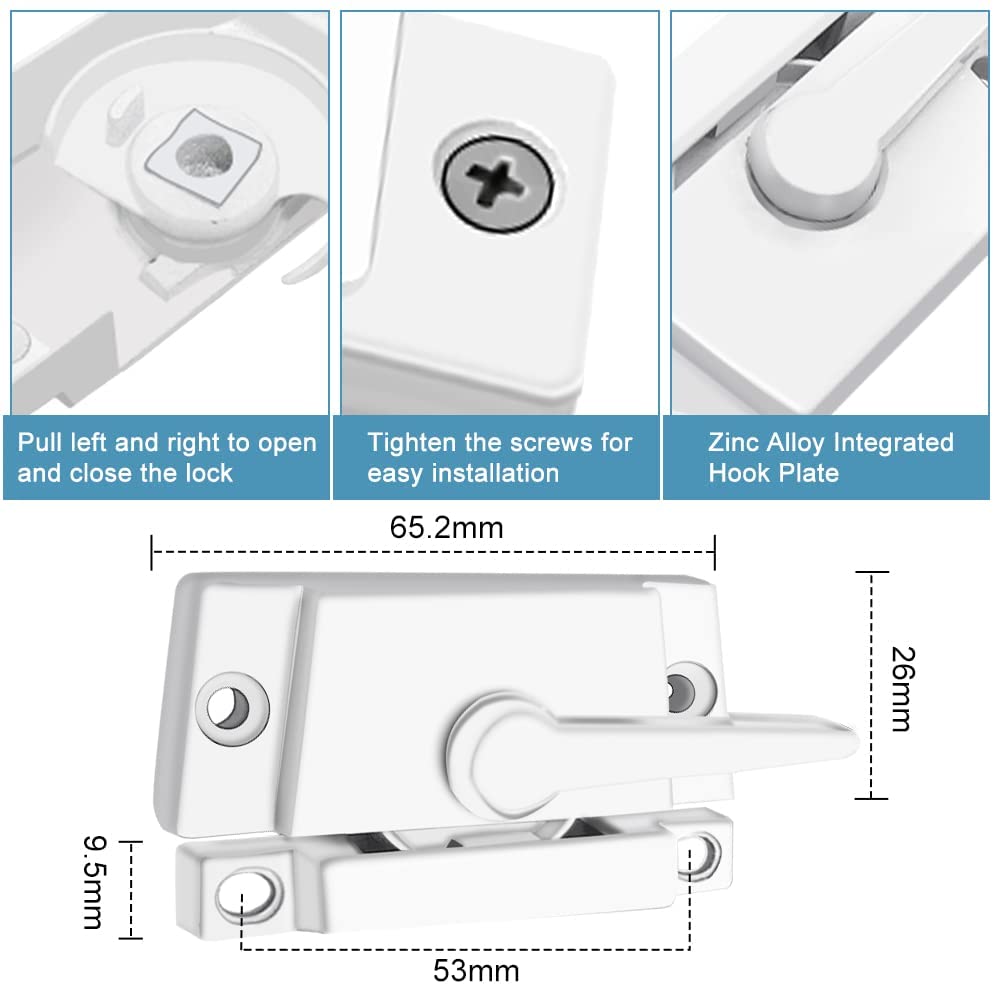 Pull left and right to open and close the lock

Tighten the screws for easy installation

Zinc Alloy Integrated Hook Plate

65.2mm

26mm

9.5mm

53mm