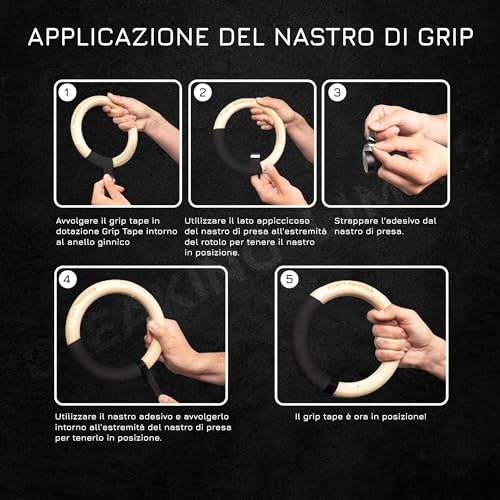 APPLICAZIONE DEL NASTRO DI GRIP

1

Avvolgere il grip tape in dotazione Grip Tape intorno al anello ginnico

2

Utilizzare il lato appiccicoso del nastro di presa all'estremità del rotolo per tenere il nastro in posizione.

3

Strappare l'adesivo dal nastro di presa.

4

Utilizzare il nastro adesivo e avvolgerlo intorno all'estremità del nastro di presa per tenerlo in posizione.

5

Il grip tape è ora in posizione!