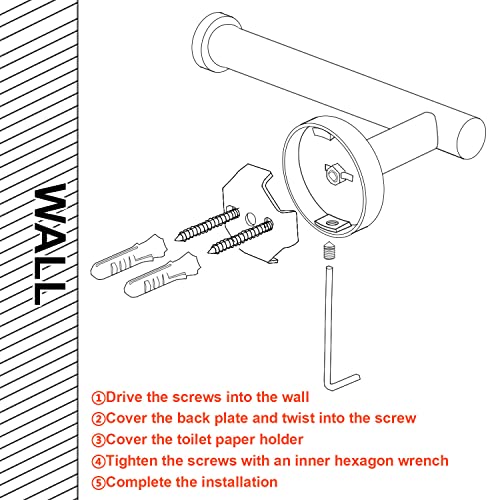 WALL

①Drive the screws into the wall
②Cover the back plate and twist into the screw
③Cover the toilet paper holder
④Tighten the screws with an inner hexagon wrench
⑤Complete the installation