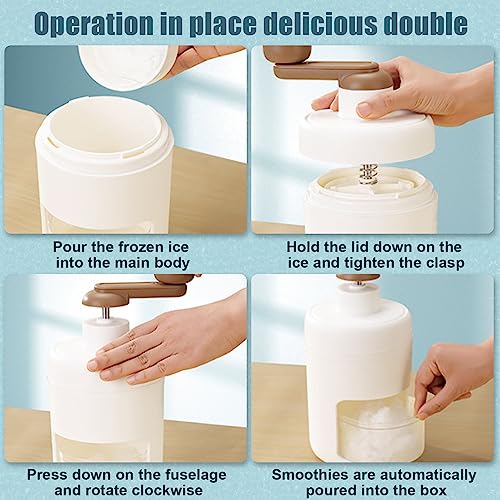 Operation in place delicious double

Pour the frozen ice into the main body

Hold the lid down on the ice and tighten the clasp

Press down on the fuselage and rotate clockwise

Smoothies are automatically poured into the box