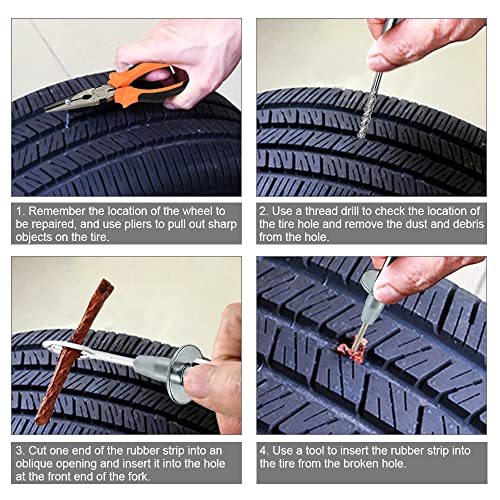 1. Remember the location of the wheel to be repaired, and use pliers to pull out sharp objects on the tire.

2. Use a thread drill to check the location of the tire hole and remove the dust and debris from the hole.

3. Cut one end of the rubber strip into an oblique opening and insert it into the hole at the front end of the fork.

4. Use a tool to insert the rubber strip into the tire from the broken hole.