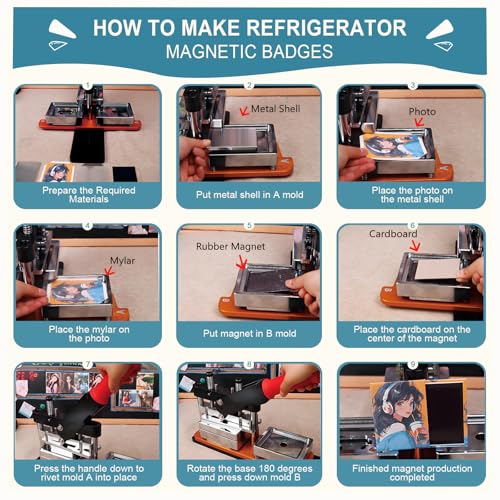 HOW TO MAKE REFRIGERATOR
MAGNETIC BADGES

1
Prepare the Required Materials

2
Metal Shell
Put metal shell in A mold

3
Photo
Place the photo on the metal shell

4
Mylar
Place the mylar on the photo

5
Rubber Magnet
Put magnet in B mold

6
Cardboard
Place the cardboard on the center of the magnet

7
Press the handle down to rivet mold A into place

8
Rotate the base 180 degrees and press down mold B

9
Finished magnet production completed