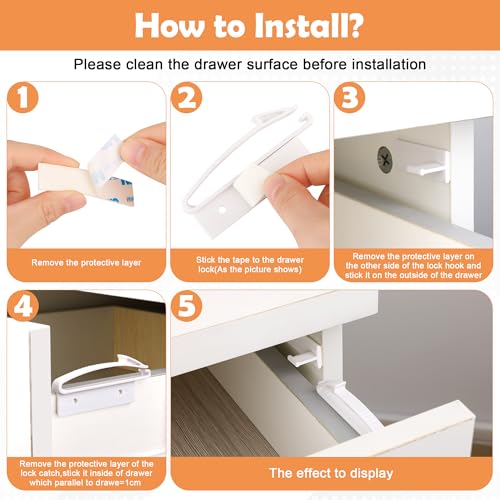 How to Install?

Please clean the drawer surface before installation

1

Remove the protective layer

2

Stick the tape to the drawer lock(As the picture shows)

3

Remove the protective layer on the other side of the lock hook and stick it on the outside of the drawer

4

Remove the protective layer of the lock catch,stick it inside of drawer which parallel to drawe=1cm

5

The effect to display