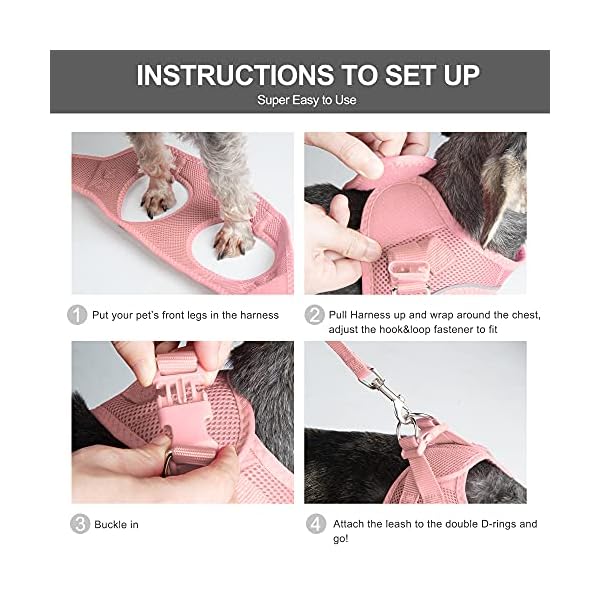 INSTRUCTIONS TO SET UP
Super Easy to Use

1 Put your pet's front legs in the harness

2 Pull Harness up and wrap around the chest, adjust the hook&loop fastener to fit

3 Buckle in

4 Attach the leash to the double D-rings and go!