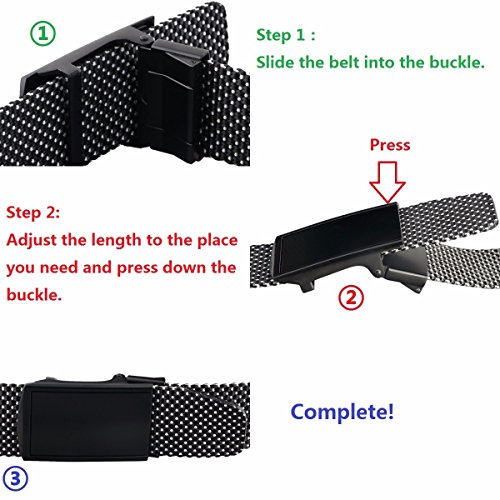 ①

Step 1 :
Slide the belt into the buckle.

Press

Step 2:
Adjust the length to the place you need and press down the buckle.

②

Complete!

③