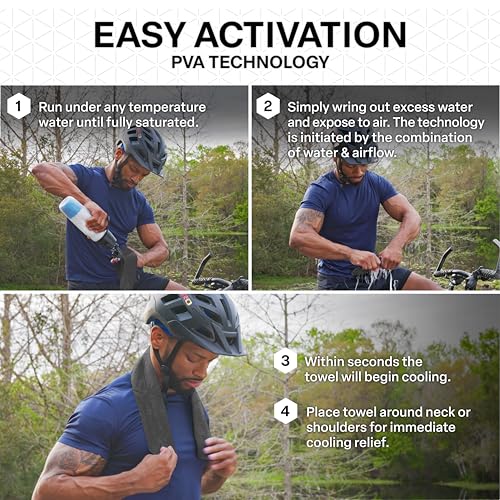 EASY ACTIVATION
PVA TECHNOLOGY

1 Run under any temperature water until fully saturated.

2 Simply wring out excess water and expose to air. The technology is initiated by the combination of water & airflow.

3 Within seconds the towel will begin cooling.

4 Place towel around neck or shoulders for immediate cooling relief.