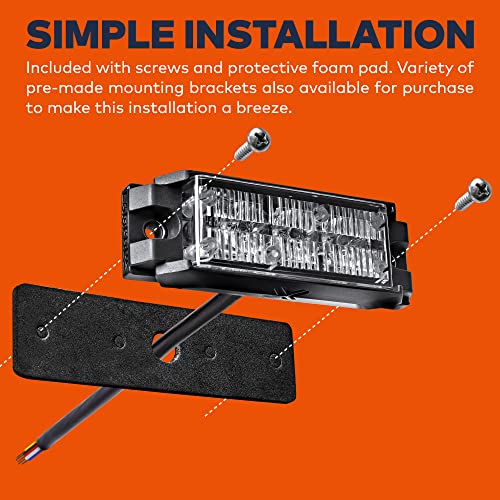 SIMPLE INSTALLATION

Included with screws and protective foam pad. Variety of pre-made mounting brackets also available for purchase to make this installation a breeze.