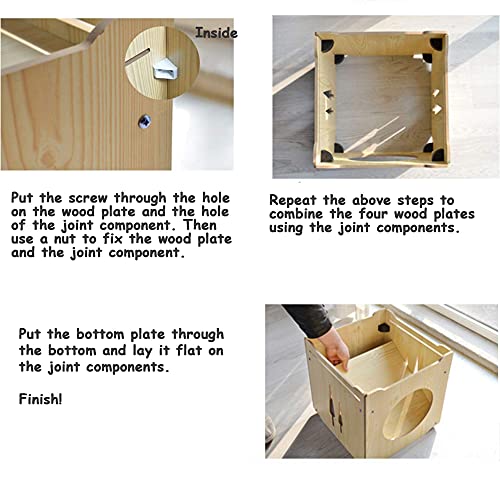 Inside

Put the screw through the hole on the wood plate and the hole of the joint component. Then use a nut to fix the wood plate and the joint component.

Repeat the above steps to combine the four wood plates using the joint components.

Put the bottom plate through the bottom and lay it flat on the joint components.

Finish!