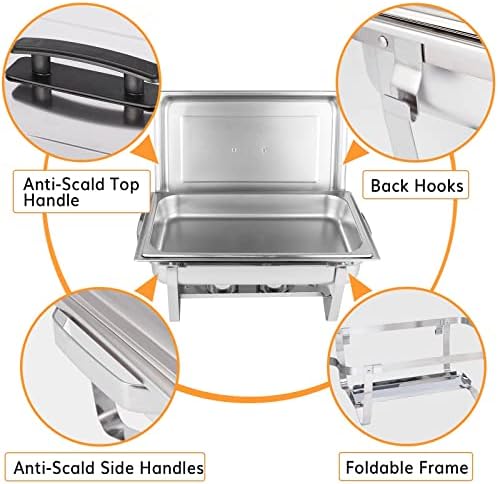 Anti-Scald Top Handle

Back Hooks

Anti-Scald Side Handles

Foldable Frame