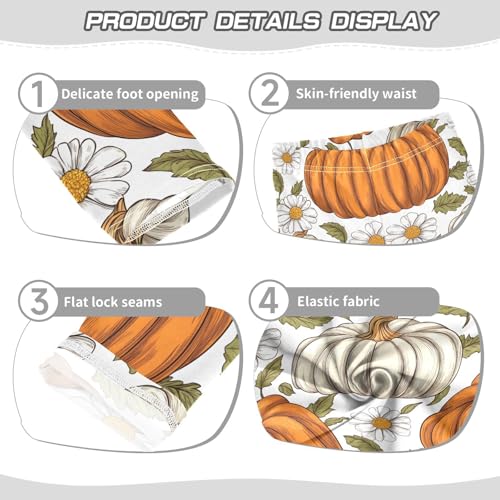 PRODUCT DETAILS DISPLAY

1 Delicate foot opening

2 Skin-friendly waist

3 Flat lock seams

4 Elastic fabric