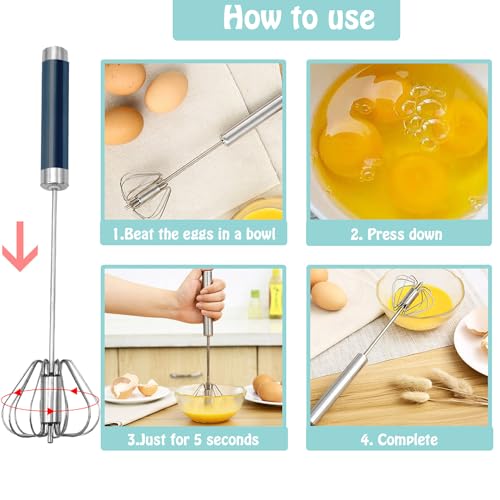 How to use

1.Beat the eggs in a bowl

2. Press down

3.Just for 5 seconds

4. Complete