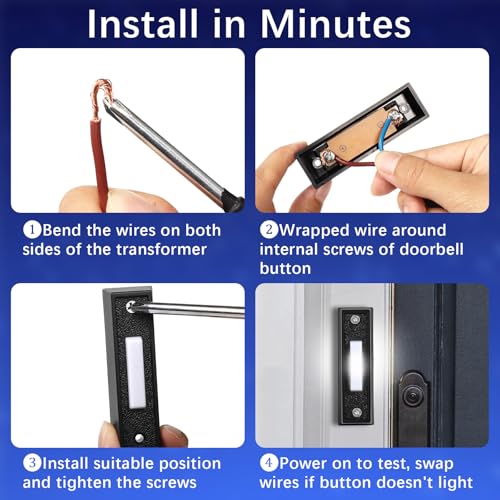 Install in Minutes

①Bend the wires on both sides of the transformer

②Wrapped wire around internal screws of doorbell button

③Install suitable position and tighten the screws

④Power on to test, swap wires if button doesn't light