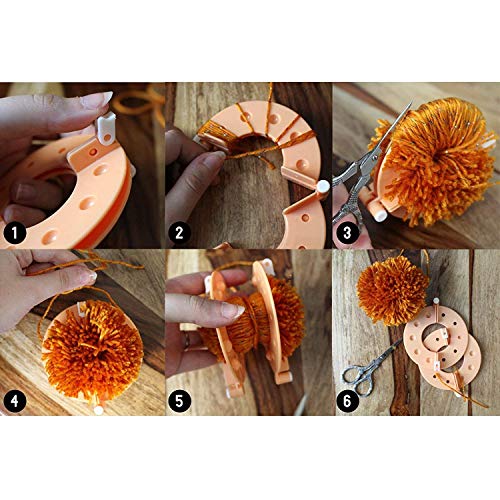 1
2
3
4
5
6