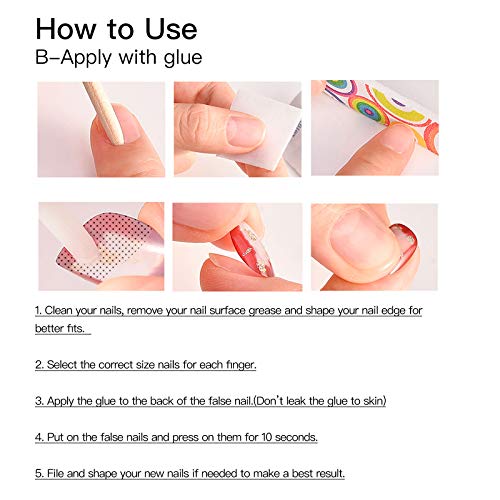 How to Use
B-Apply with glue

1. Clean your nails, remove your nail surface grease and shape your nail edge for better fits.

2. Select the correct size nails for each finger.

3. Apply the glue to the back of the false nail.(Don't leak the glue to skin)

4. Put on the false nails and press on them for 10 seconds.

5. File and shape your new nails if needed to make a best result.