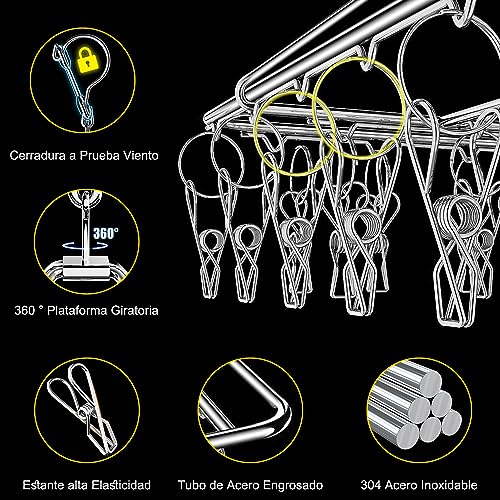 Cerradura a Prueba Viento

360°

360 ° Plataforma Giratoria

Estante alta Elasticidad

Tubo de Acero Engrosado

304 Acero Inoxidable