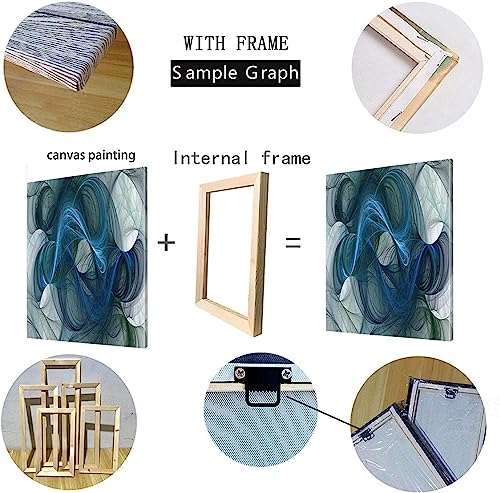 WITH FRAME
Sample Graph

canvas painting

Internal frame

+

=