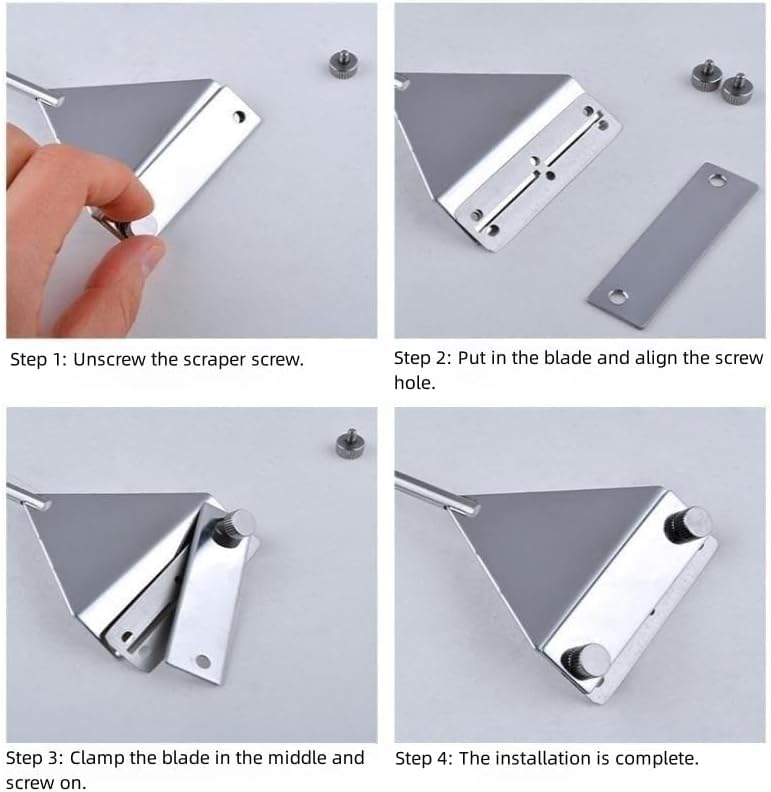 Step 1: Unscrew the scraper screw.

Step 2: Put in the blade and align the screw hole.

Step 3: Clamp the blade in the middle and screw on.

Step 4: The installation is complete.