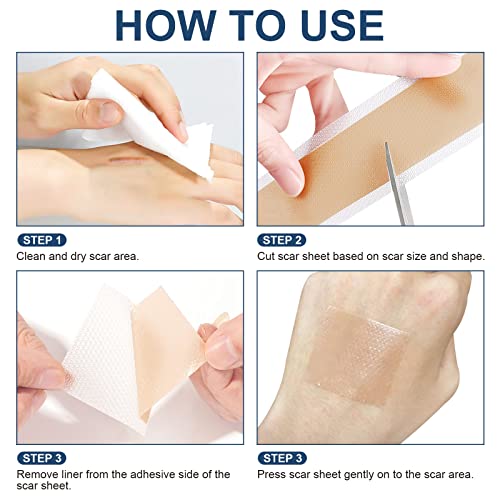 HOW TO USE

STEP 1
Clean and dry scar area.

STEP 2
Cut scar sheet based on scar size and shape.

STEP 3
Remove liner from the adhesive side of the scar sheet.

STEP 3
Press scar sheet gently on to the scar area.